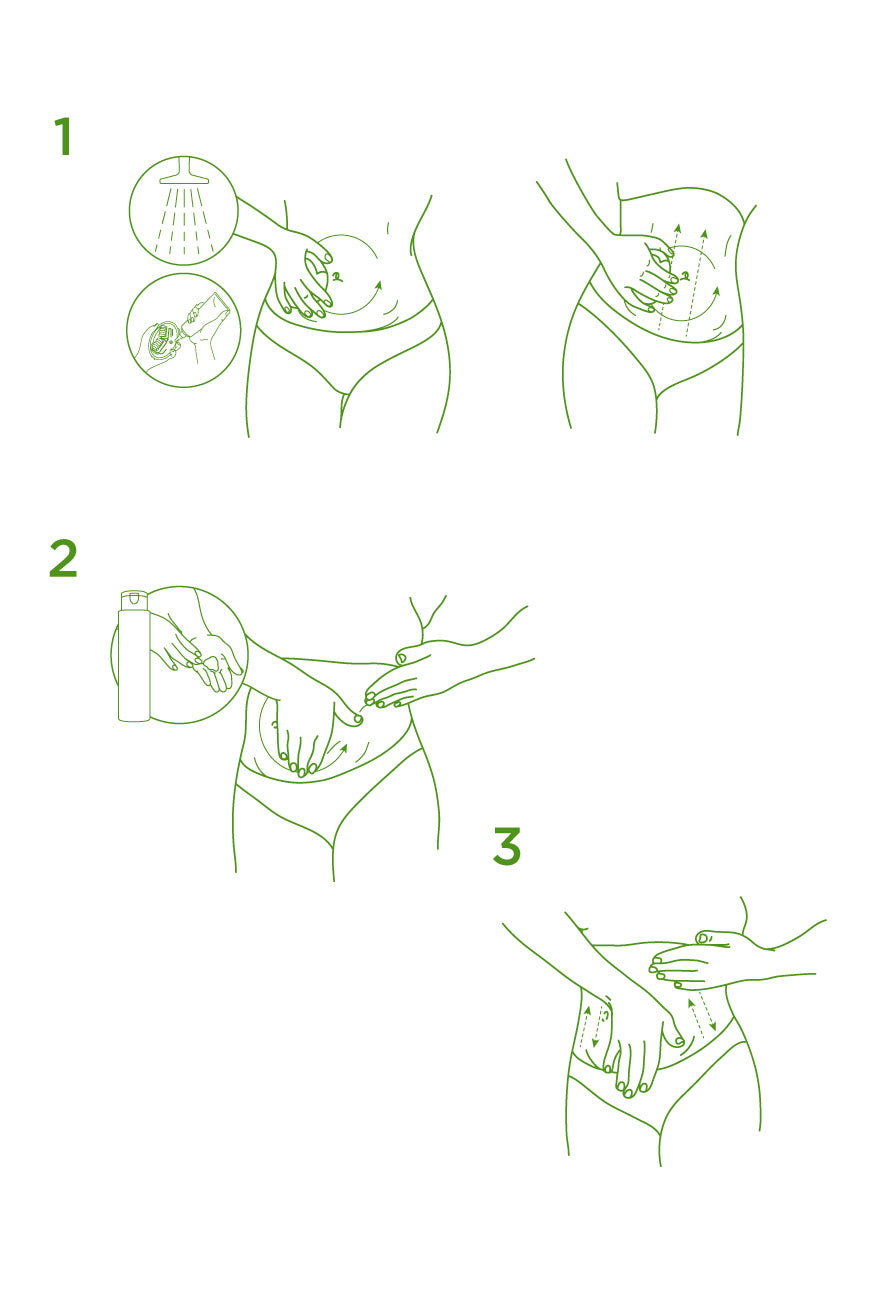 1

2

3